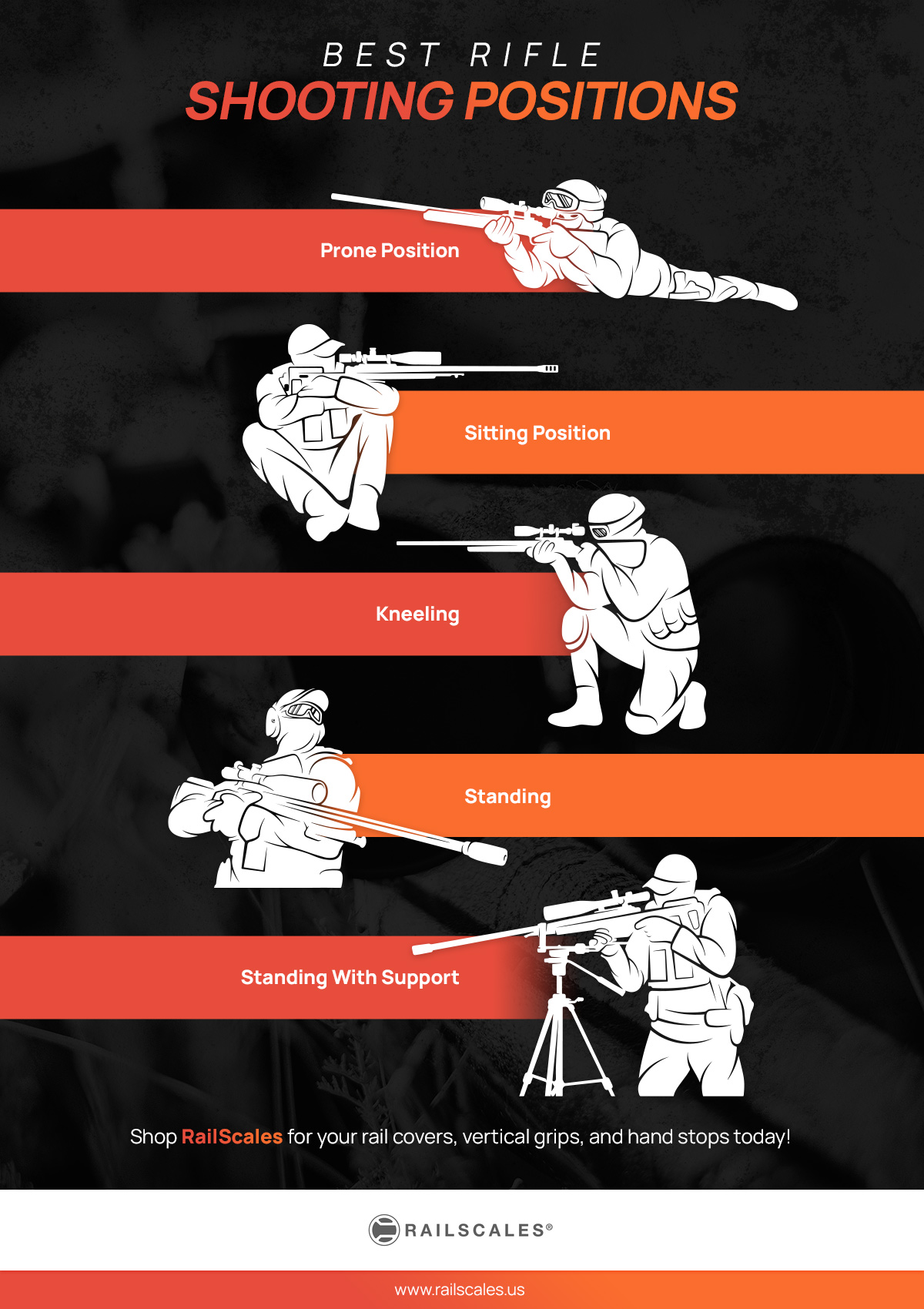 BEST RIFLE
SHOOTING POSITIONS

Prone Position

Sitting Position

Kneeling

Standing

Standing With Support

Shop RailScales for your rail covers, vertical grips, and hand stops today!

RAILSCALES®

www.railscales.us