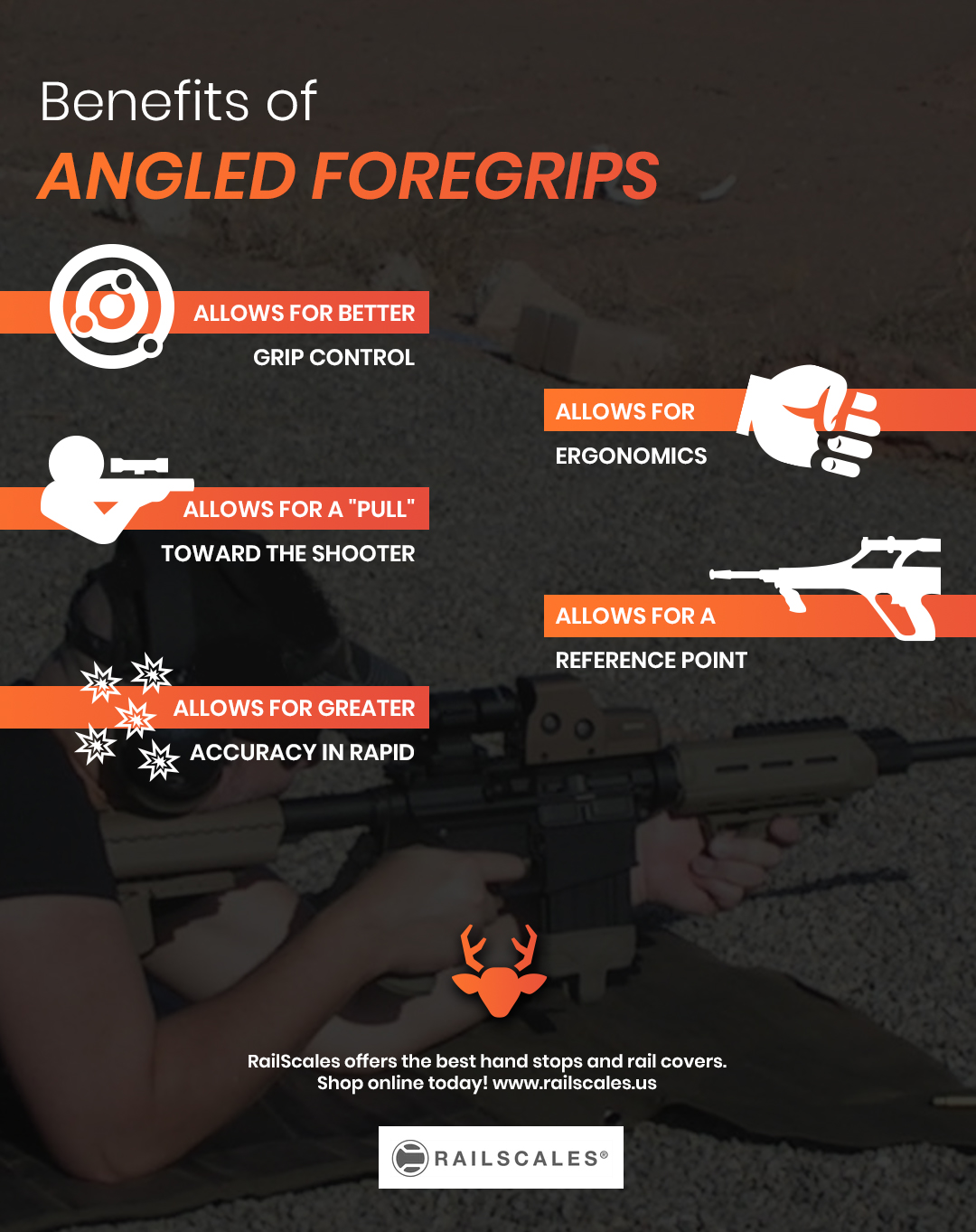 Benefits of
ANGLED FOREGRIPS

ALLOWS FOR BETTER
GRIP CONTROL

ALLOWS FOR
ERGONOMICS

ALLOWS FOR A "PULL"
TOWARD THE SHOOTER

ALLOWS FOR A
REFERENCE POINT

ALLOWS FOR GREATER
ACCURACY IN RAPID

RailScales offers the best hand stops and rail covers.
Shop online today! www.railscales.us

RAILSCALES®