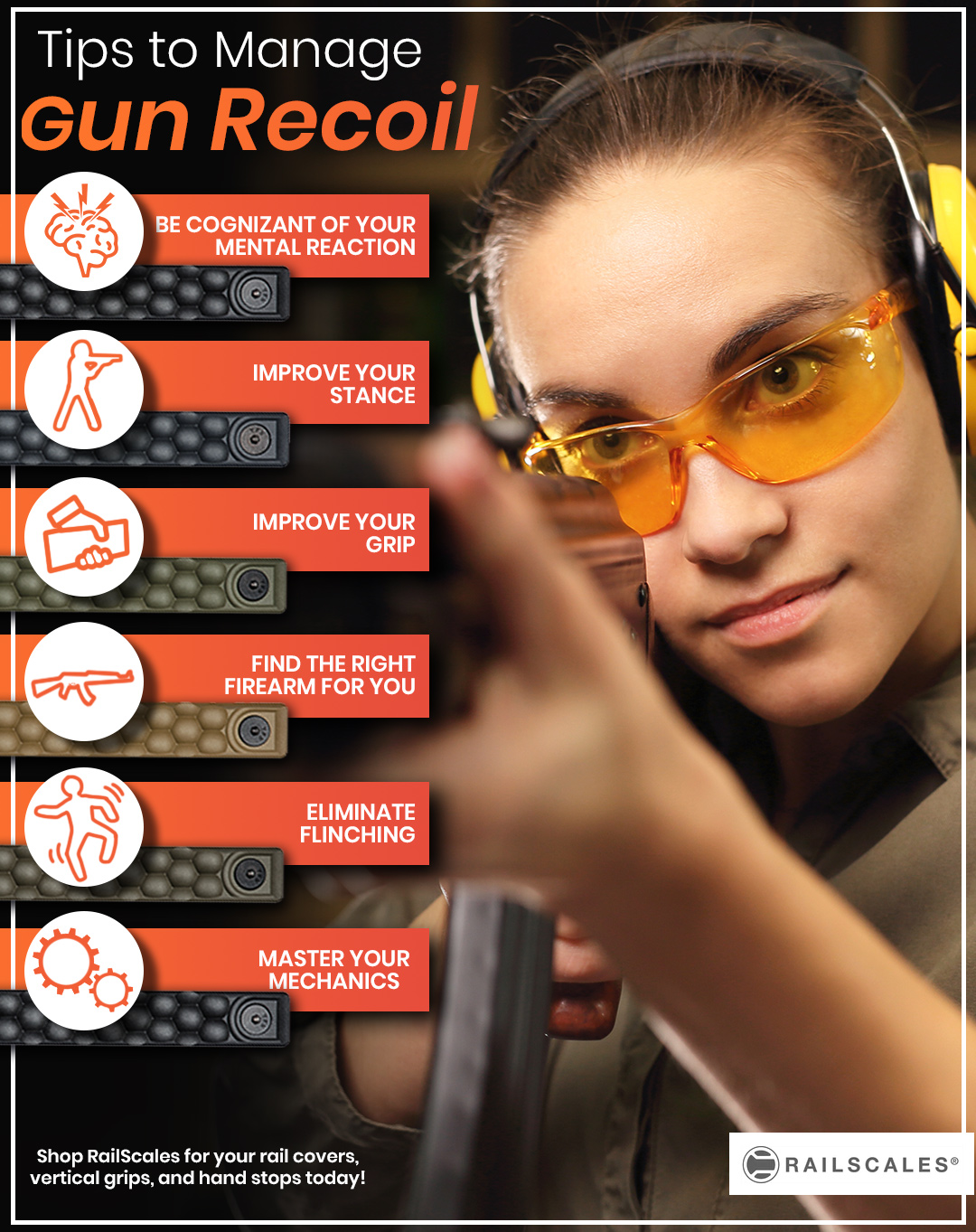 Tips to Manage
Gun Recoil

BE COGNIZANT OF YOUR MENTAL REACTION

IMPROVE YOUR STANCE

IMPROVE YOUR GRIP

FIND THE RIGHT FIREARM FOR YOU

ELIMINATE FLINCHING

MASTER YOUR MECHANICS

Shop RailScales for your rail covers, vertical grips, and hand stops today!

RAILSCALES®