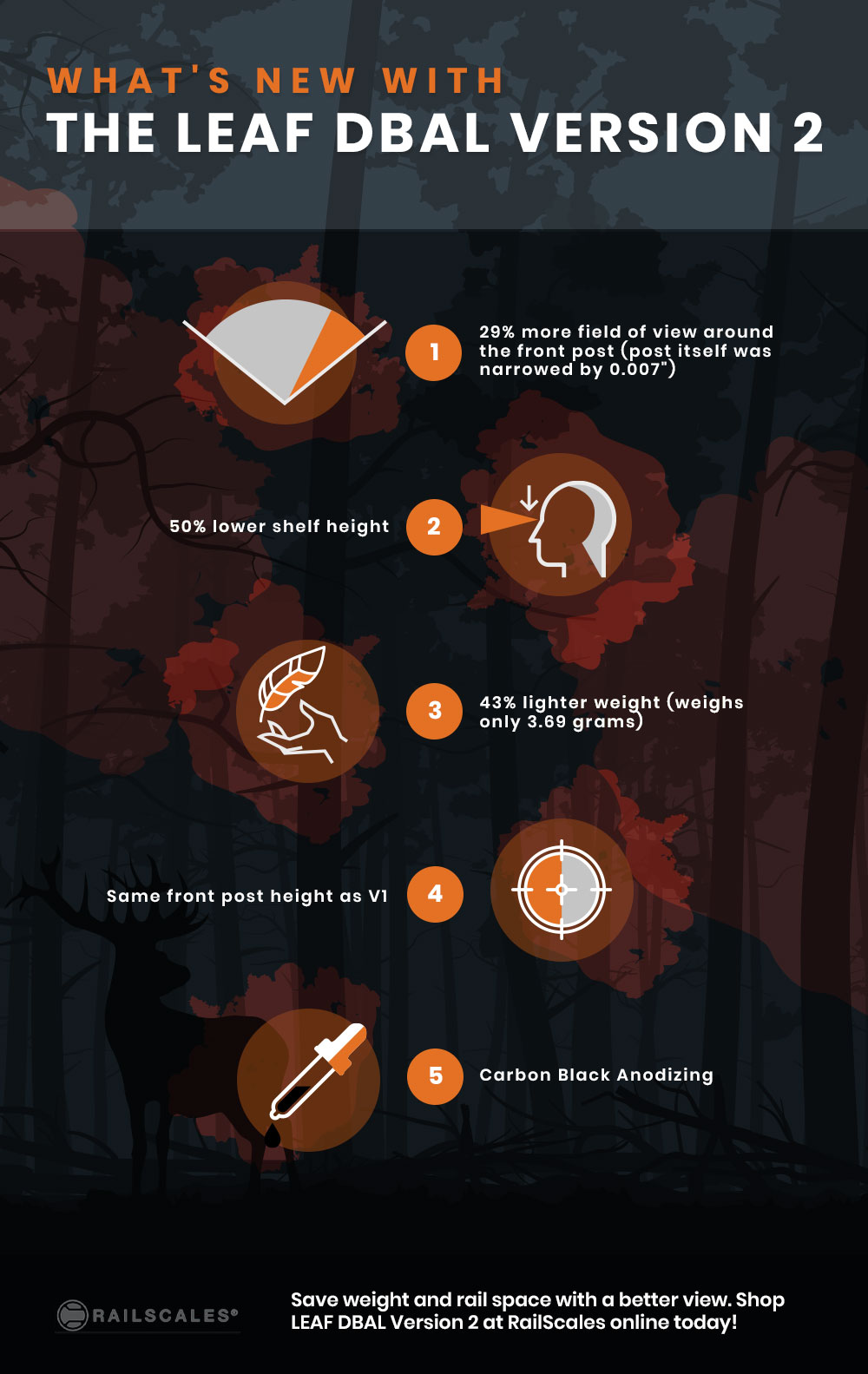 WHAT'S NEW WITH
THE LEAF DBAL VERSION 2

1
29% more field of view around the front post (post itself was narrowed by 0.007")

50% lower shelf height
2

3
43% lighter weight (weighs only 3.69 grams)

Same front post height as V1
4

5
Carbon Black Anodizing

RAILSCALES®

Save weight and rail space with a better view. Shop LEAF DBAL Version 2 at RailScales online today!